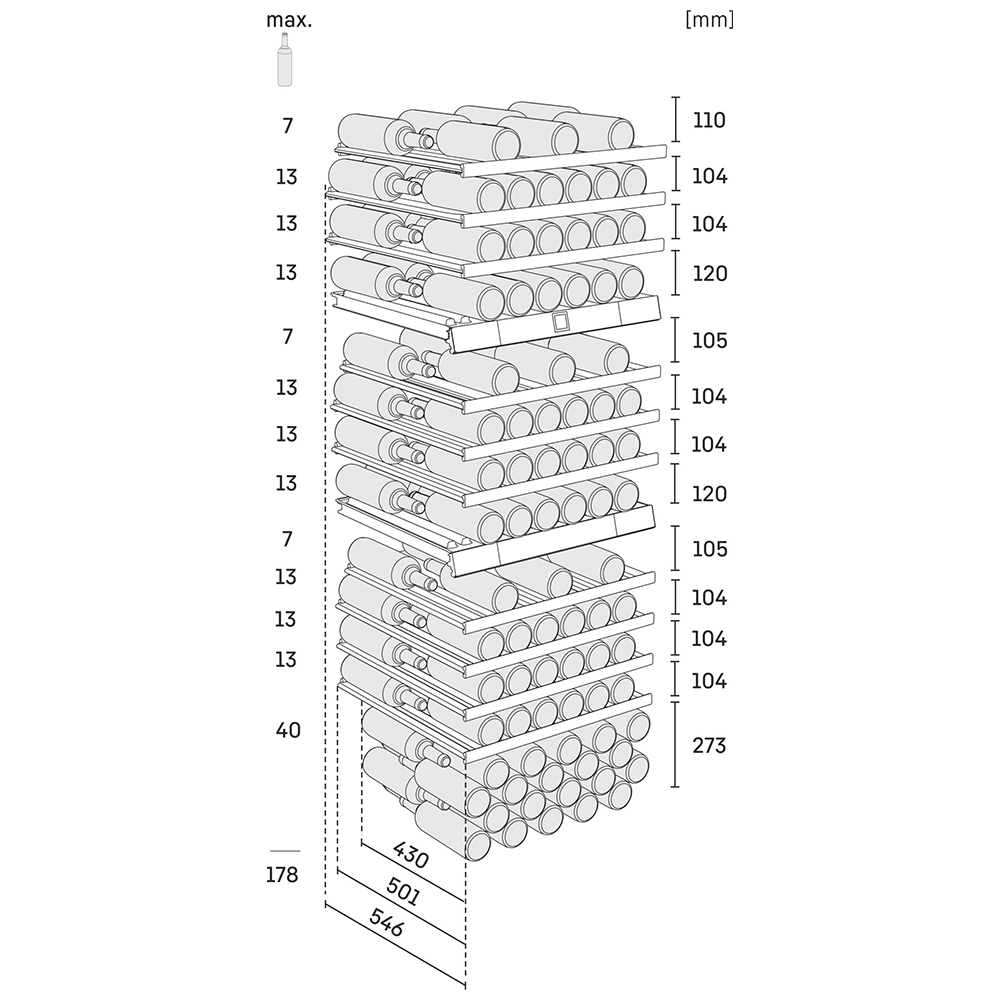 max.

[mm]

7
13
13
13
7
13
13
13
7
13
13
13
40

178

110
104
104
120
105
104
104
120
105
104
104
104
273

430
501
546